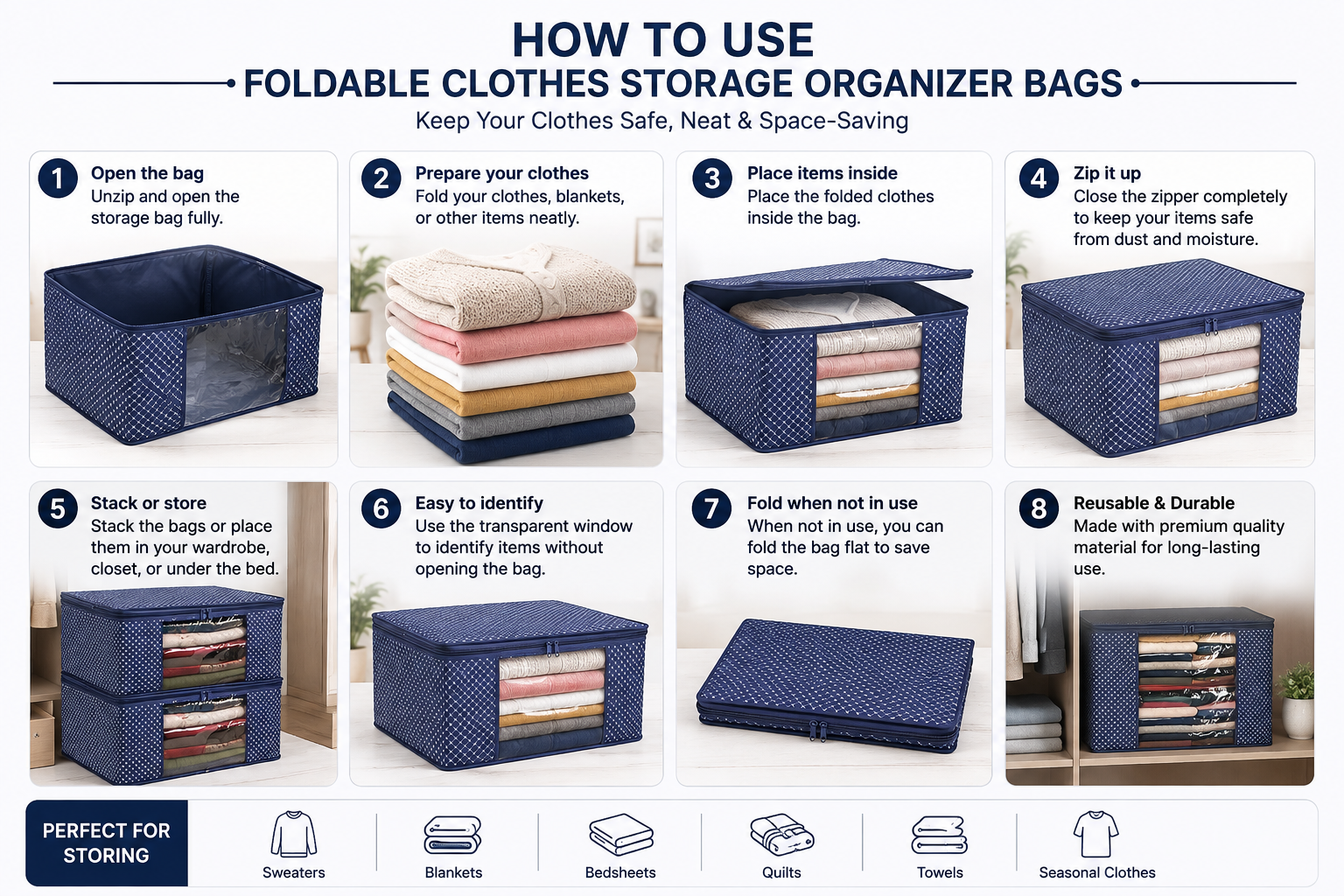 HOW TO USE
FOLDABLE CLOTHES STORAGE ORGANIZER BAGS
Keep Your Clothes Safe, Neat & Space-Saving

1 Open the bag
Unzip and open the storage bag fully.

2 Prepare your clothes
Fold your clothes, blankets, or other items neatly.

3 Place items inside
Place the folded clothes inside the bag.

4 Zip it up
Close the zipper completely to keep your items safe from dust and moisture.

5 Stack or store
Stack the bags or place them in your wardrobe, closet, or under the bed.

6 Easy to identify
Use the transparent window to identify items without opening the bag.

7 Fold when not in use
When not in use, you can fold the bag flat to save space.

8 Reusable & Durable
Made with premium quality material for long-lasting use.

PERFECT FOR STORING
Sweaters
Blankets
Bedsheets
Quilts
Towels
Seasonal Clothes